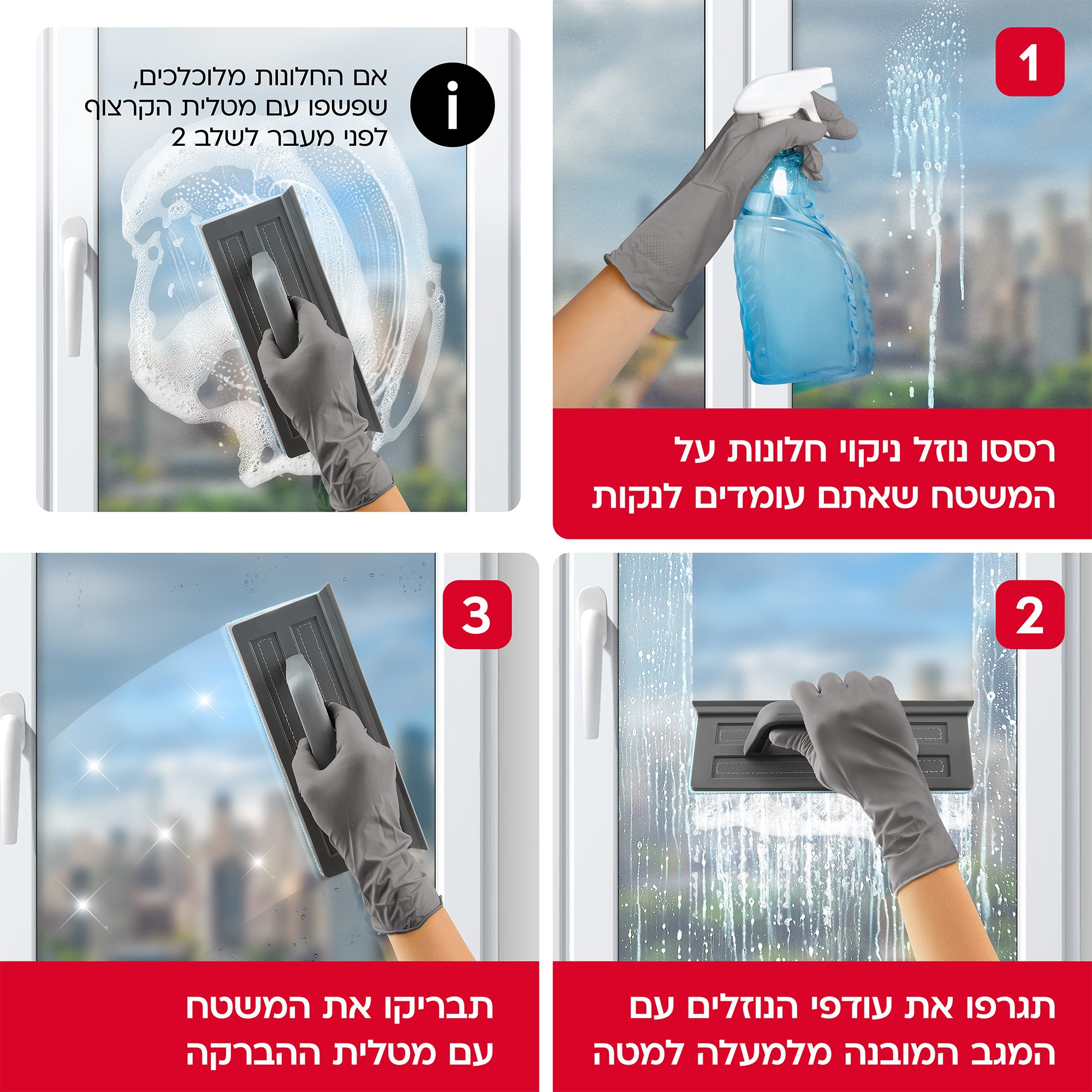 1

רססו נוזל ניקוי חלונות על המשטח שאתם עומדים לנקות

i

אם החלונות מלוכלכים, שפשפו עם מטלית הקרצוף לפני מעבר לשלב 2

2

תגרפו את עודפי הנוזלים עם המגב המובנה מלמעלה למטה

3

תבריקו את המשטח עם מטלית ההברקה